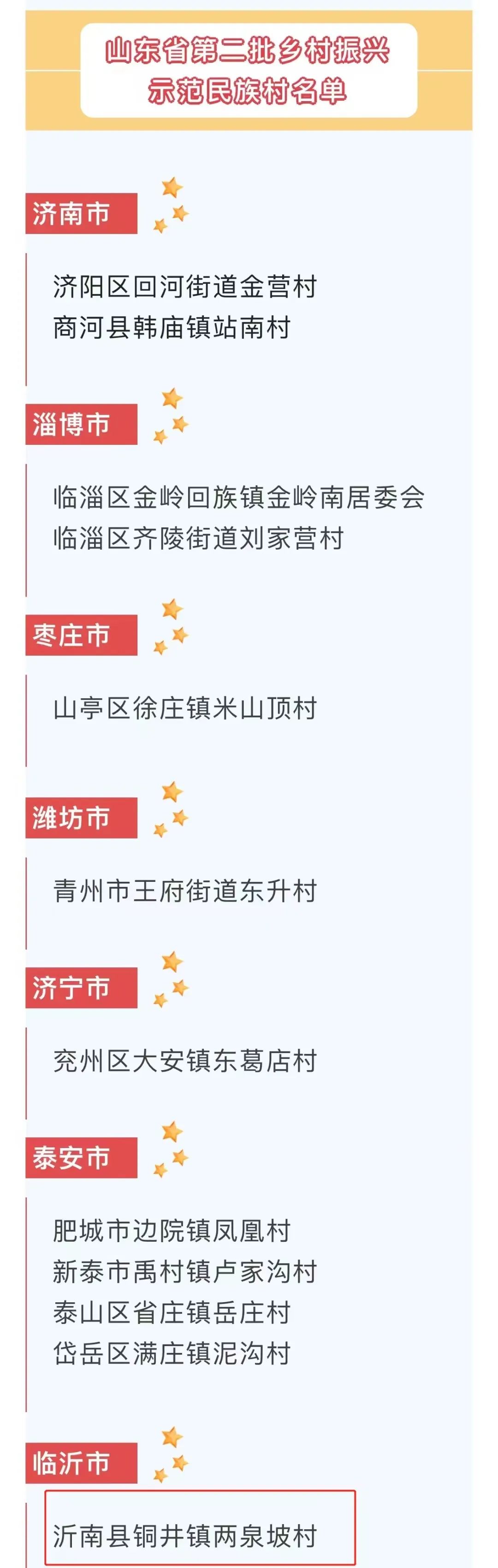 山东省第二批乡村振兴
示范民族村名单

济南市

济阳区回河街道金营村
商河县韩庙镇站南村

淄博市

临淄区金岭回族镇金岭南居委会
临淄区齐陵街道刘家营村

枣庄市

山亭区徐庄镇米山顶村

潍坊市

青州市王府街道东升村

济宁市

兖州区大安镇东葛店村

泰安市

肥城市边院镇凤凰村
新泰市禹村镇卢家沟村
泰山区省庄镇岳庄村
岱岳区满庄镇泥沟村

临沂市

沂南县铜井镇两泉坡村